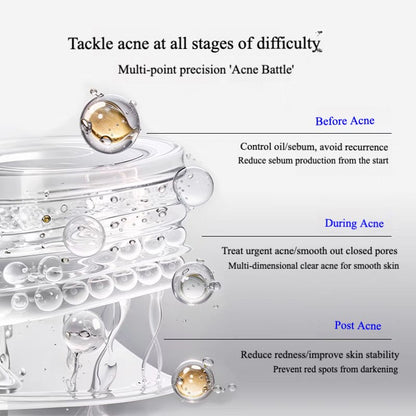 Tackle acne at all stages of difficulty

Multi-point precision 'Acne Battle'

Before Acne

Control oil/sebum, avoid recurrence
Reduce sebum production from the start

During Acne

Treat urgent acne/smooth out closed pores
Multi-dimensional clear acne for smooth skin

Post Acne

Reduce redness/improve skin stability
Prevent red spots from darkening