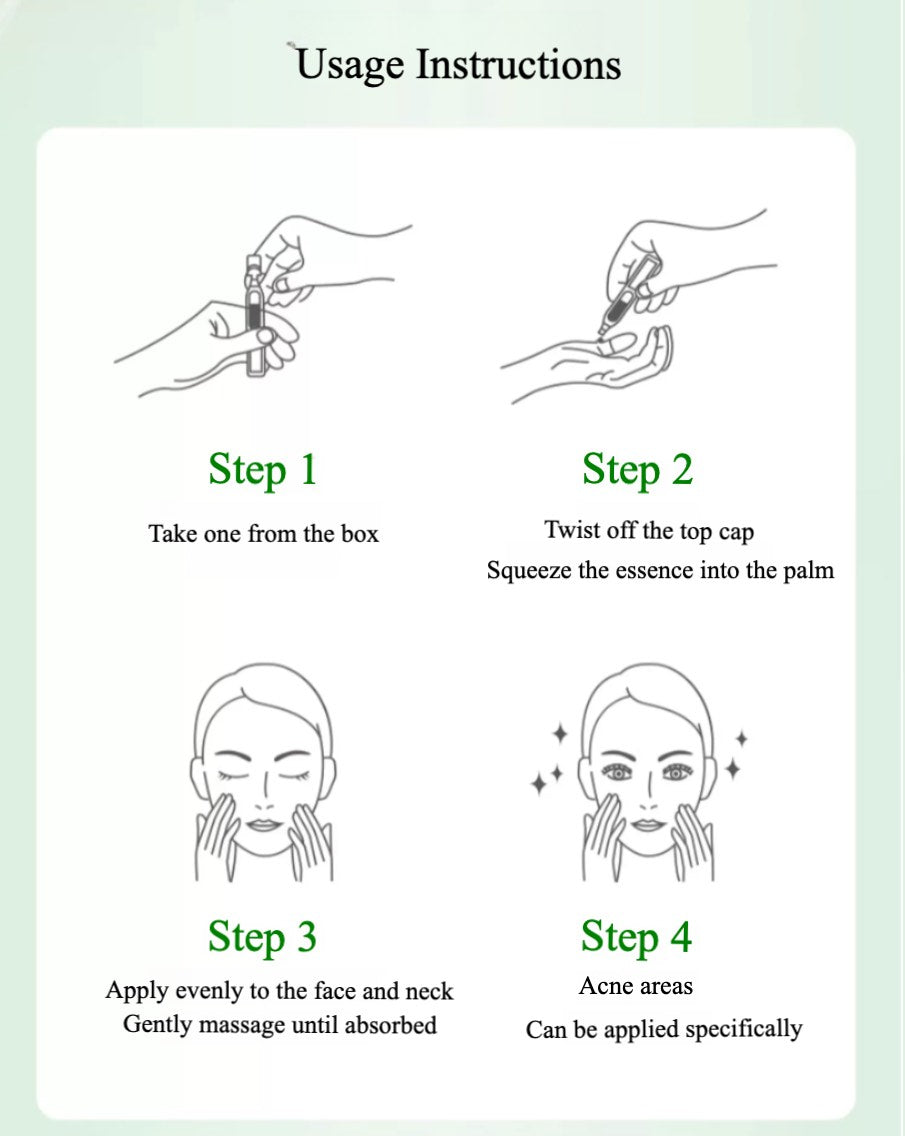 Usage Instructions

Step 1

Take one from the box

Step 2

Twist off the top cap
Squeeze the essence into the palm

Step 3

Apply evenly to the face and neck
Gently massage until absorbed

Step 4

Acne areas
Can be applied specifically