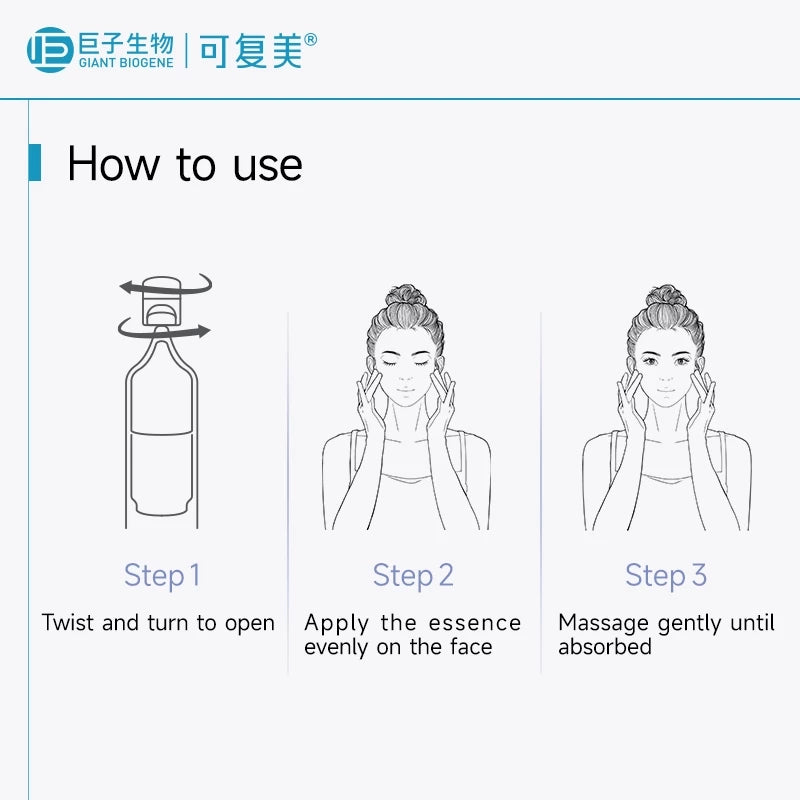 巨子生物
GIANT BIOGENE
可复美®

How to use

Step 1
Twist and turn to open

Step 2
Apply the essence evenly on the face

Step 3
Massage gently until absorbed