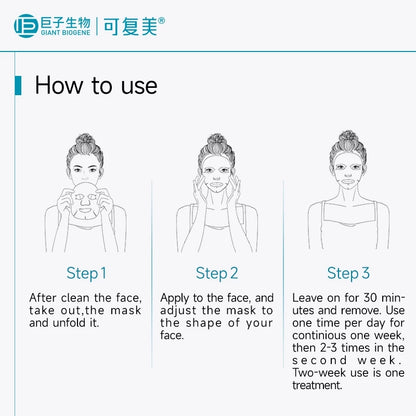 巨子生物 GIANT BIOGENE | 可复美®

How to use

Step 1

After clean the face, take out,the mask and unfold it.

Step 2

Apply to the face, and adjust the mask to the shape of your face.

Step 3

Leave on for 30 minutes and remove. Use one time per day for continious one week, then 2-3 times in the second week. Two-week use is one treatment.