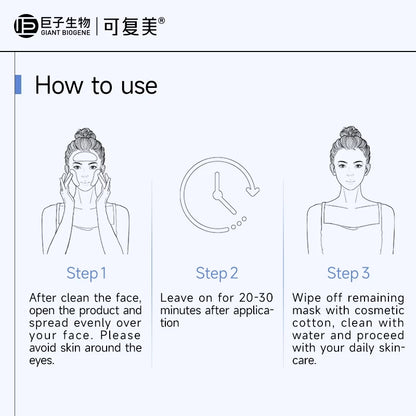 巨子生物 GIANT BIOGENE | 可复美®

How to use

Step 1

After clean the face, open the product and spread evenly over your face. Please avoid skin around the eyes.

Step 2

Leave on for 20-30 minutes after application

Step 3

Wipe off remaining mask with cosmetic cotton, clean with water and proceed with your daily skincare.