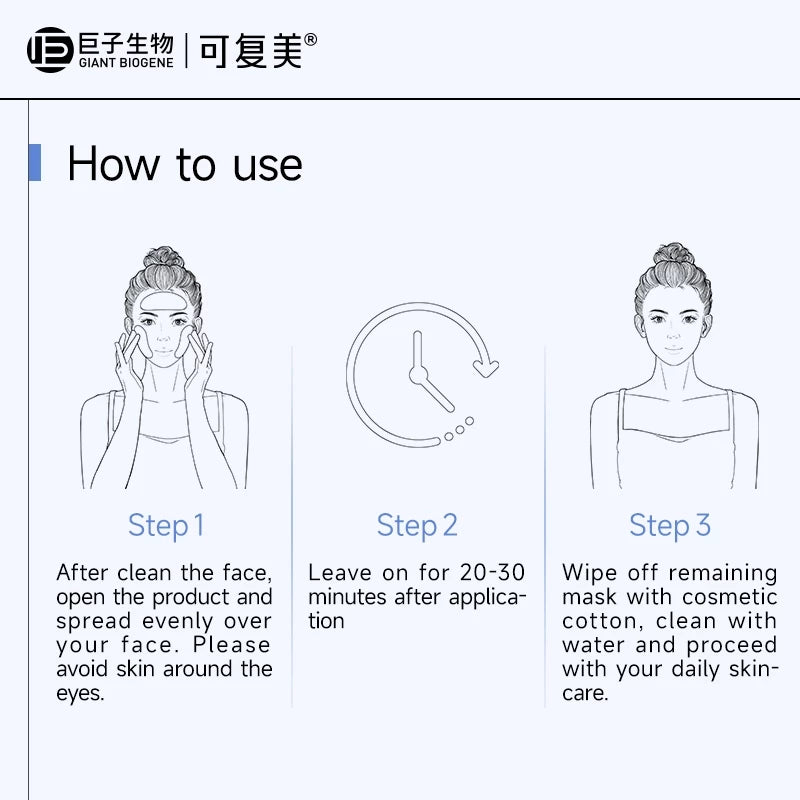 巨子生物 GIANT BIOGENE | 可复美®

How to use

Step 1

After clean the face, open the product and spread evenly over your face. Please avoid skin around the eyes.

Step 2

Leave on for 20-30 minutes after application

Step 3

Wipe off remaining mask with cosmetic cotton, clean with water and proceed with your daily skincare.