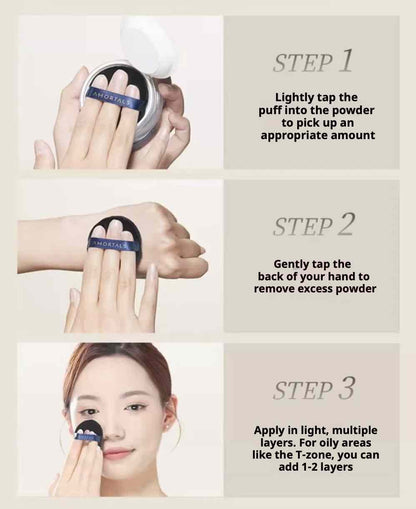 AMORTALS

STEP 1

Lightly tap the puff into the powder to pick up an appropriate amount

AMORTALS

STEP 2

Gently tap the back of your hand to remove excess powder

STEP 3

Apply in light, multiple layers. For oily areas like the T-zone, you can add 1-2 layers