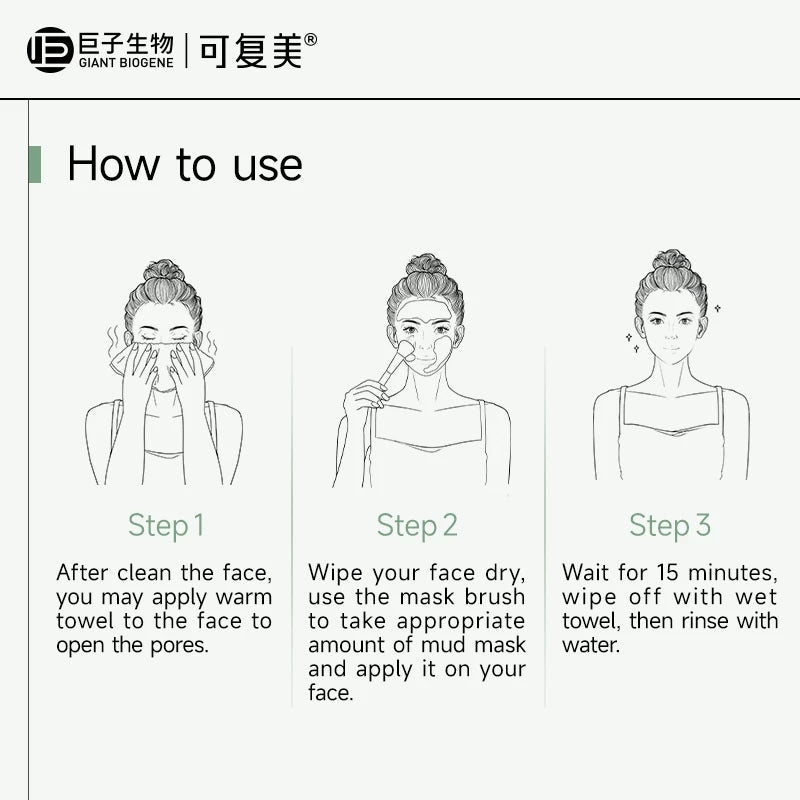 巨子生物
GIANT BIOGENE
可复美®

How to use

Step 1

After clean the face, you may apply warm towel to the face to open the pores.

Step 2

Wipe your face dry, use the mask brush to take appropriate amount of mud mask and apply it on your face.

Step 3

Wait for 15 minutes, wipe off with wet towel, then rinse with water.