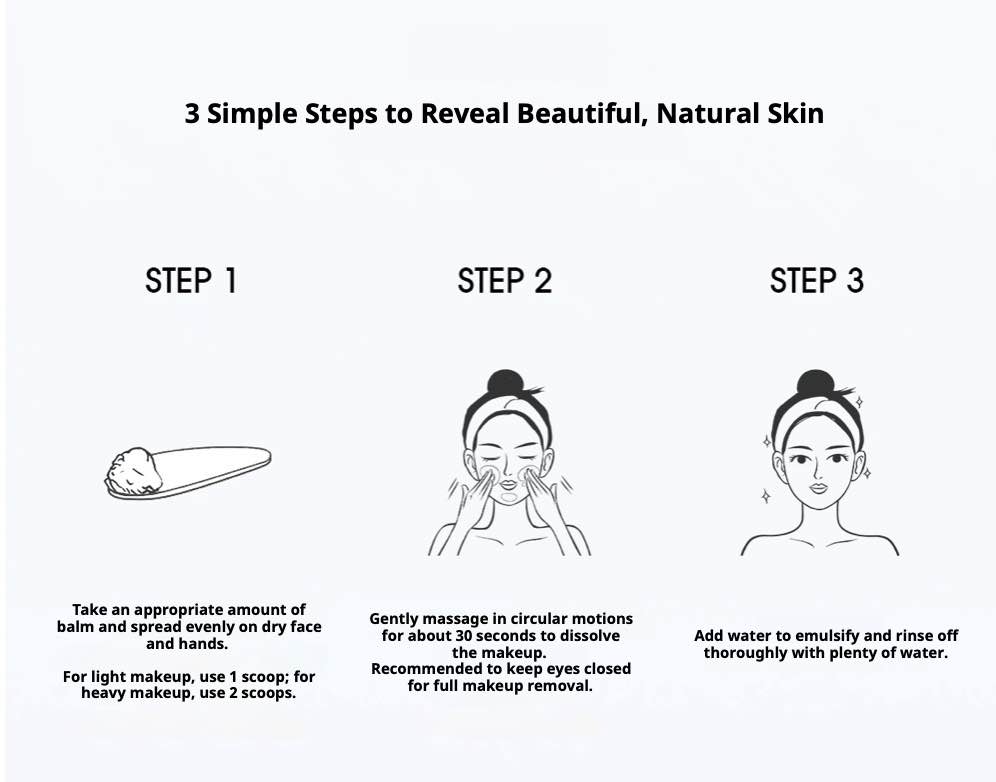 3 Simple Steps to Reveal Beautiful, Natural Skin

STEP 1

Take an appropriate amount of balm and spread evenly on dry face and hands.

For light makeup, use 1 scoop; for heavy makeup, use 2 scoops.

STEP 2

Gently massage in circular motions for about 30 seconds to dissolve the makeup.
Recommended to keep eyes closed for full makeup removal.

STEP 3

Add water to emulsify and rinse off thoroughly with plenty of water.