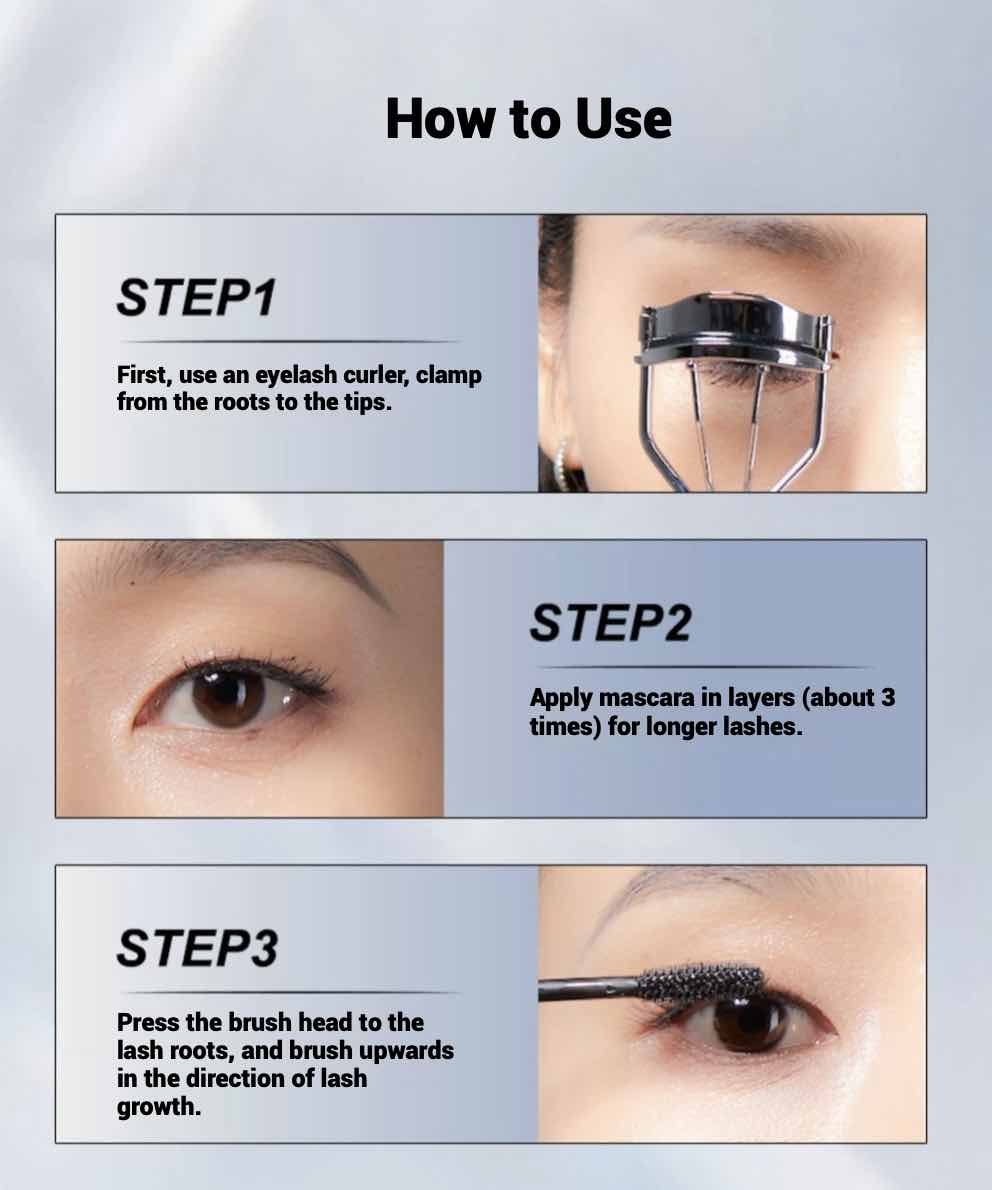 How to Use

STEP1

First, use an eyelash curler, clamp from the roots to the tips.

STEP2

Apply mascara in layers (about 3 times) for longer lashes.

STEP3

Press the brush head to the lash roots, and brush upwards in the direction of lash growth.